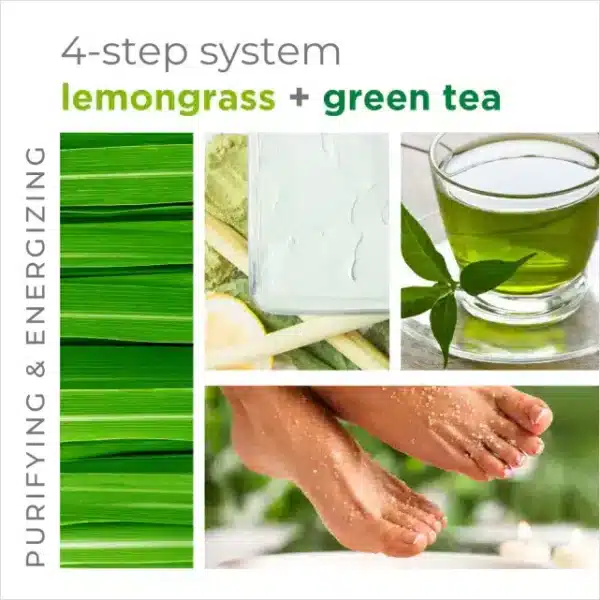 4-step system
lemongrass + green tea

PURIFYING & ENERGIZING